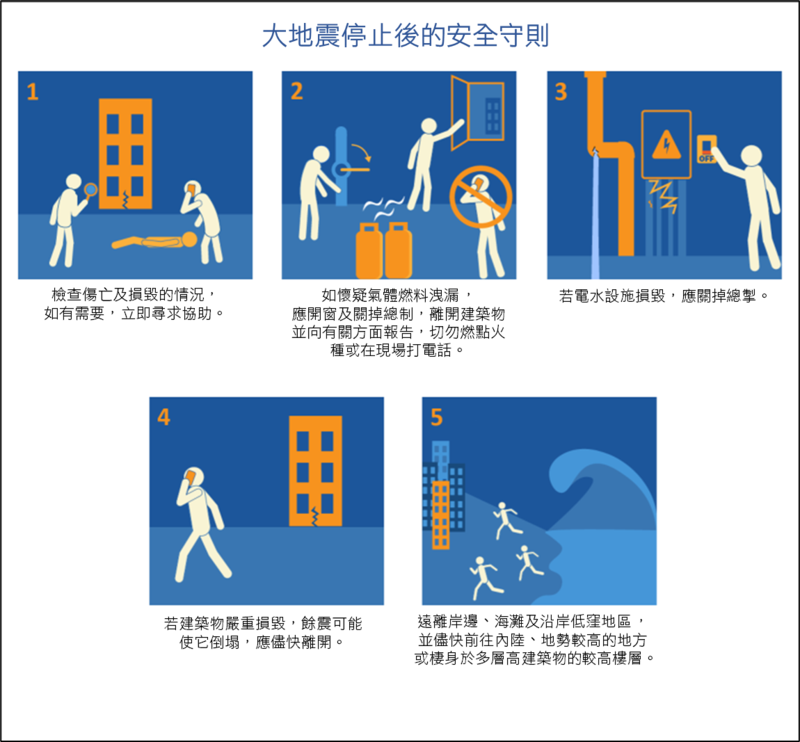 大地震停止後的安全守則

1

檢查傷亡及損毀的情況，如有需要，立即尋求協助。

2

如懷疑氣體燃料洩漏，應開窗及關掉總制，離開建築物並向有關方面報告，切勿燃點火種或在現場打電話。

3

OFF

若電水設施損毀，應關掉總掣。

4

若建築物嚴重損毀，餘震可能使它倒塌，應儘快離開。

5

遠離岸邊、海灘及沿岸低窪地區，並儘快前往內陸、地勢較高的地方或棲身於多層高建築物的較高樓層。